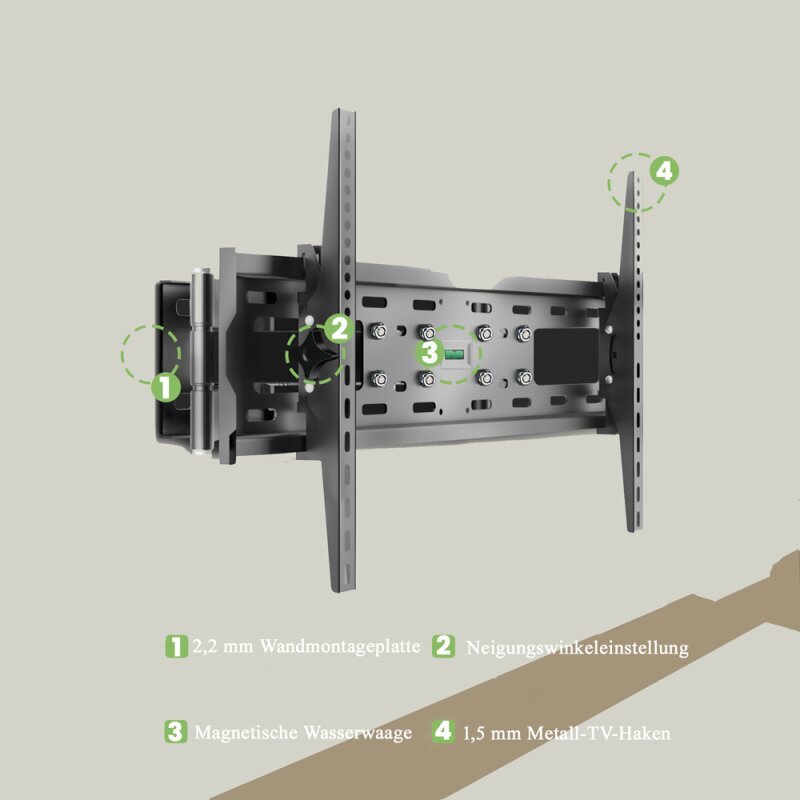 4

2

3

1

1 2,2 mm Wandmontageplatte 2 Neigungswinkeleinstellung

3 Magnetische Wasserwaage 4 1,5 mm Metall-TV-Haken